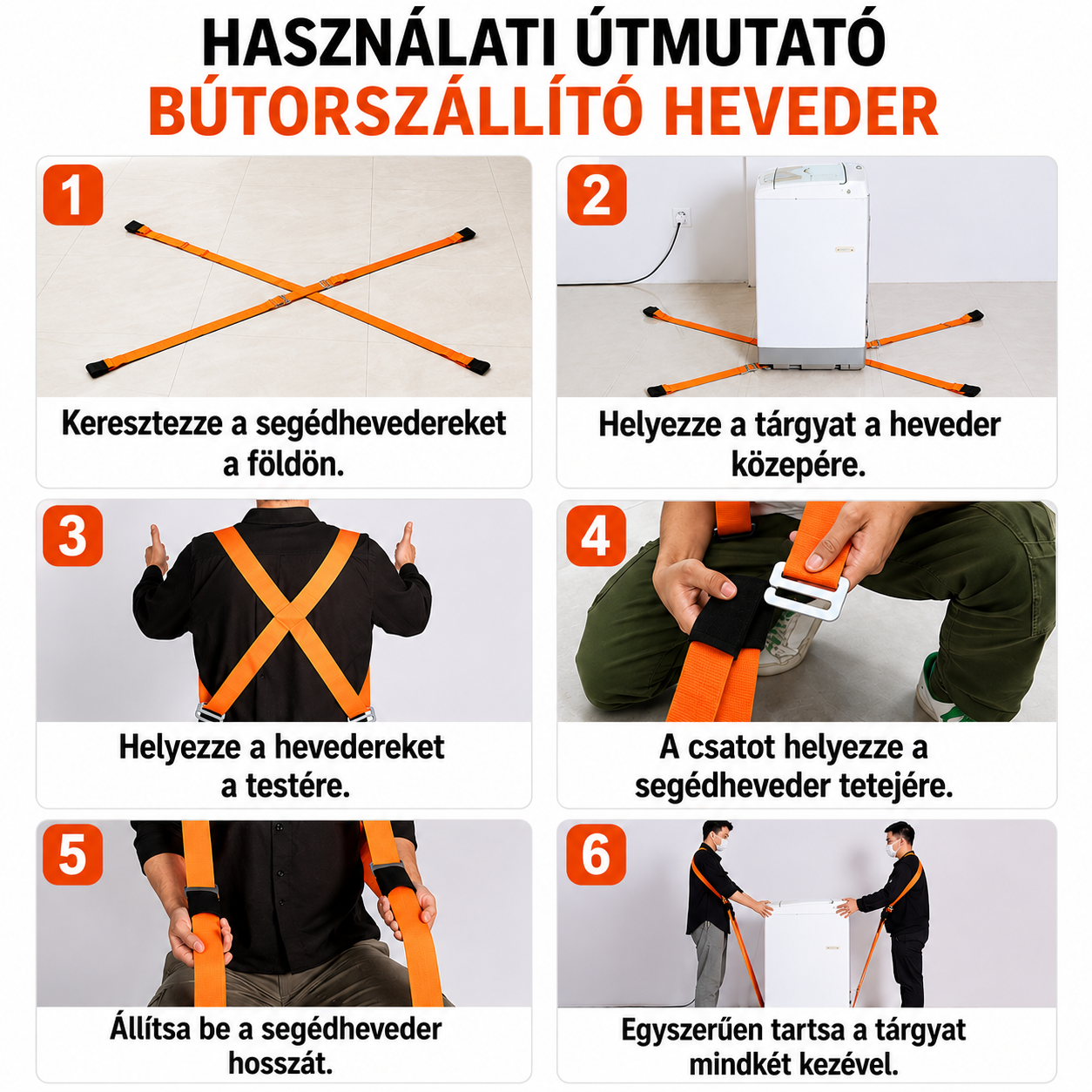 HASZNÁLATI ÚTMUTATÓ
BÚTORSZÁLLÍTÓ HEVEDER

1
Keresztezze a segédhevedereket a földön.

2
Helyezze a tárgyat a heveder közepére.

3
Helyezze a hevedereket a testére.

4
A csatot helyezze a segédheveder tetejére.

5
Állítsa be a segédheveder hosszát.

6
Egyszerűen tartsa a tárgyat mindkét kezével.