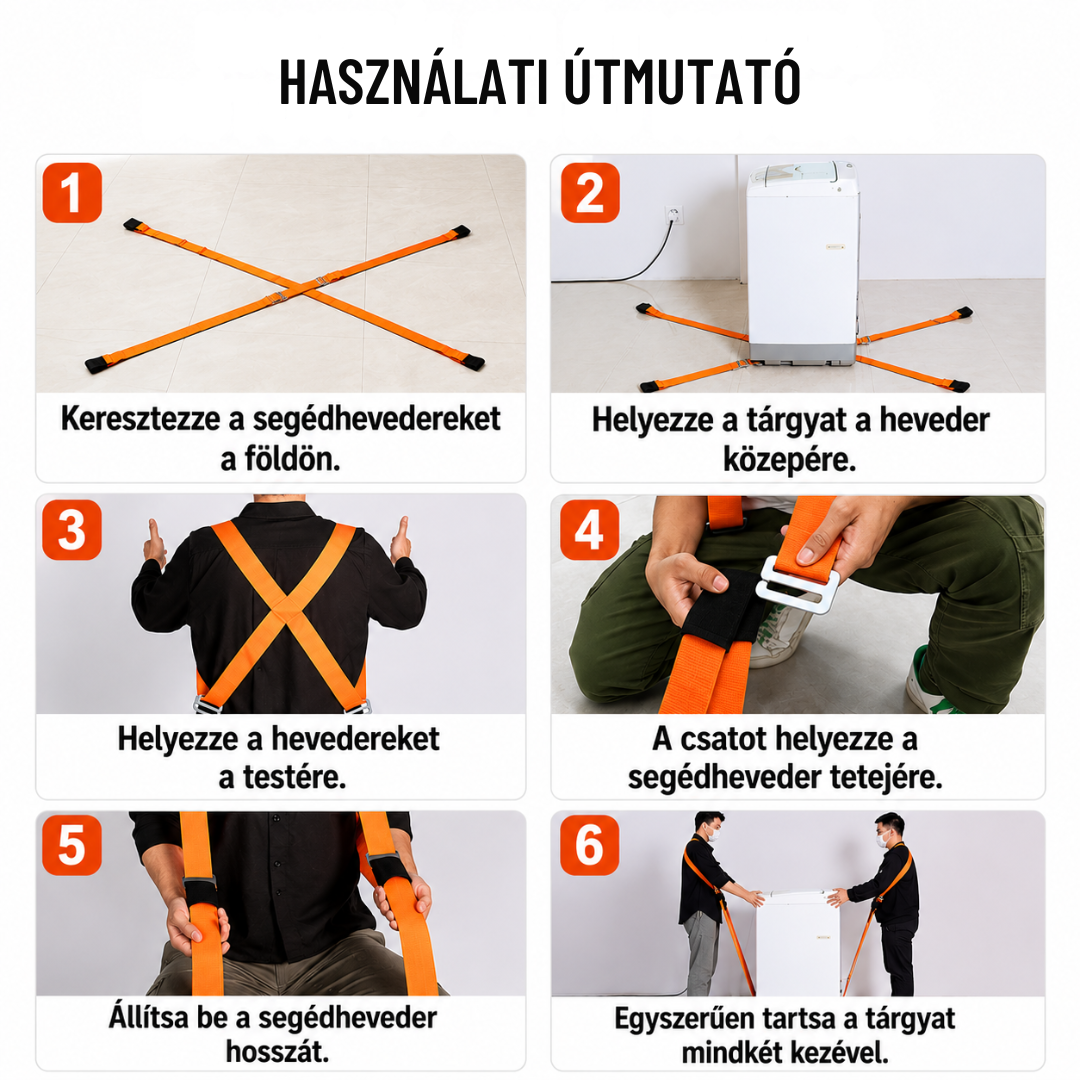 HASZNÁLATI ÚTMUTATÓ

1
Keresztezze a segédhevedereket a földön.

2
Helyezze a tárgyat a heveder közepére.

3
Helyezze a hevedereket a testére.

4
A csatot helyezze a segédheveder tetejére.

5
Állítsa be a segédheveder hosszát.

6
Egyszerűen tartsa a tárgyat mindkét kezével.